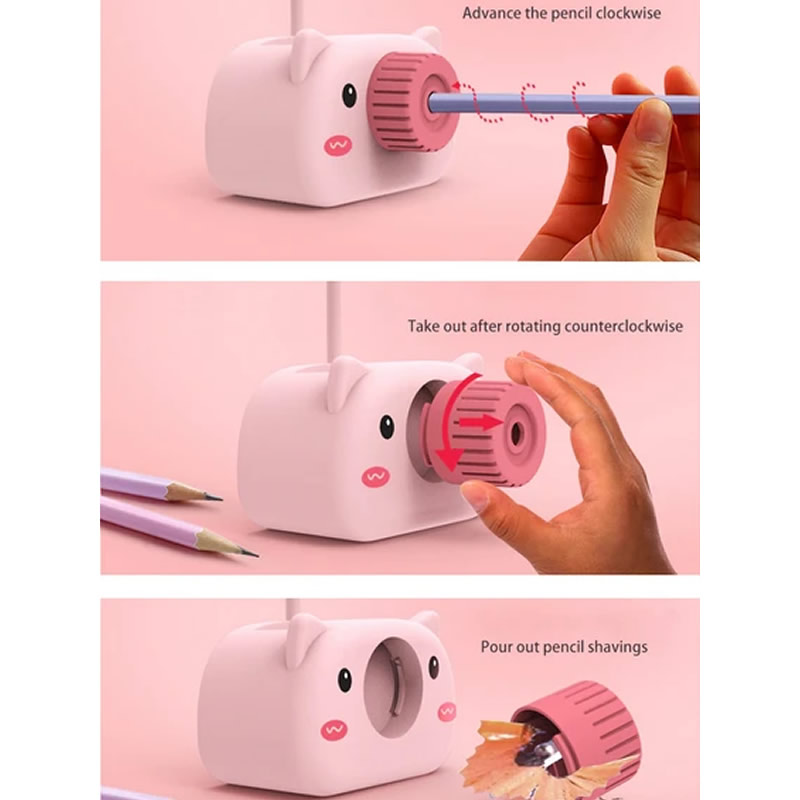 Advance the pencil clockwise

Take out after rotating counterclockwise

Pour out pencil shavings