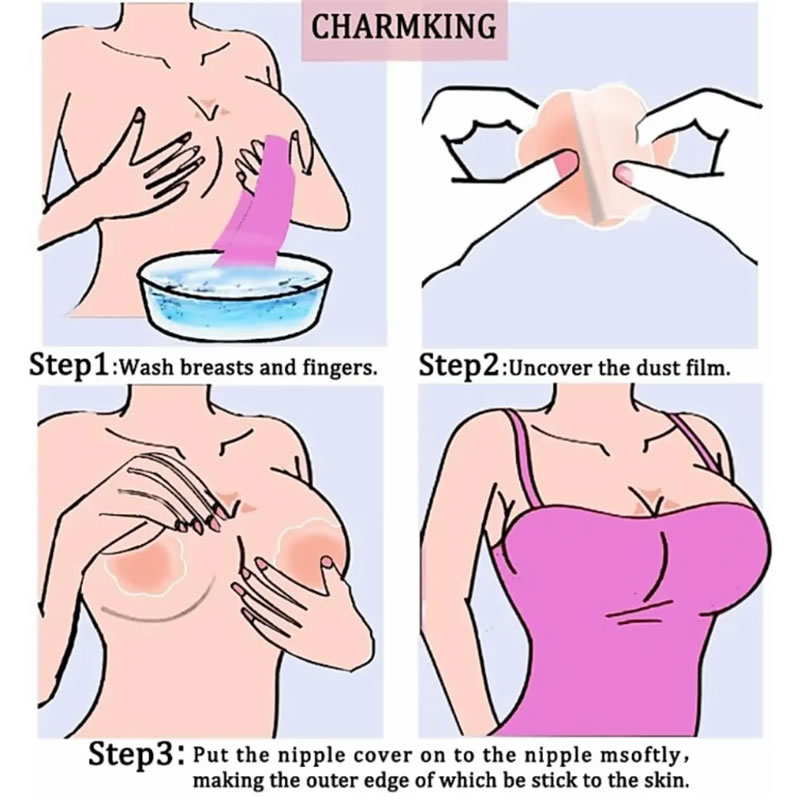 CHARMKING

Step1:Wash breasts and fingers.

Step2:Uncover the dust film.

Step3: Put the nipple cover on to the nipple msoftly, making the outer edge of which be stick to the skin.