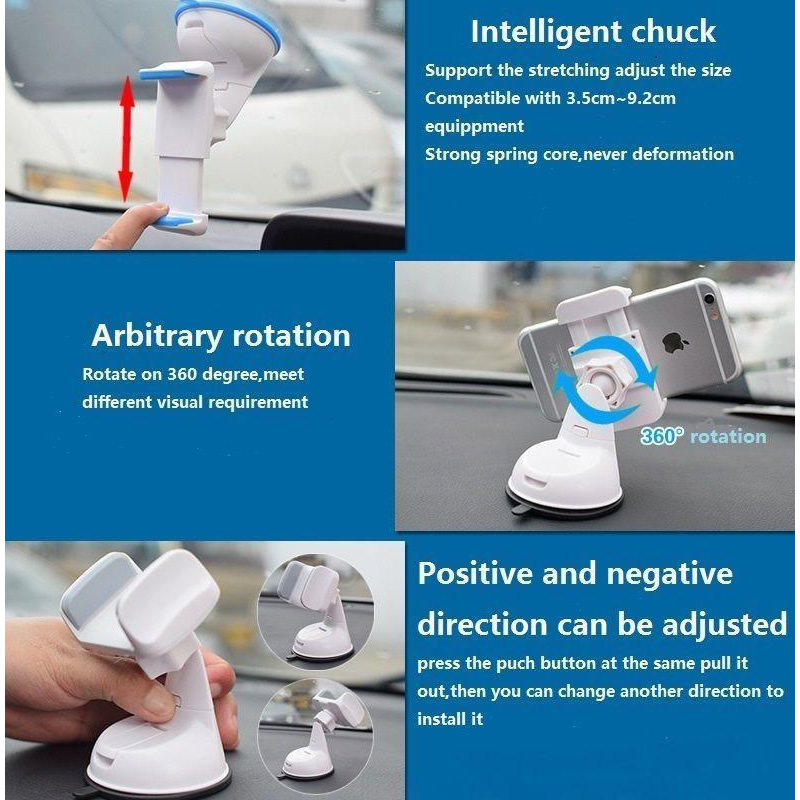 Intelligent chuck

Support the stretching adjust the size
Compatible with 3.5cm~9.2cm equippment
Strong spring core,never deformation

Arbitrary rotation

Rotate on 360 degree,meet different visual requirement

360° rotation

Positive and negative direction can be adjusted

press the puch button at the same pull it out,then you can change another direction to install it