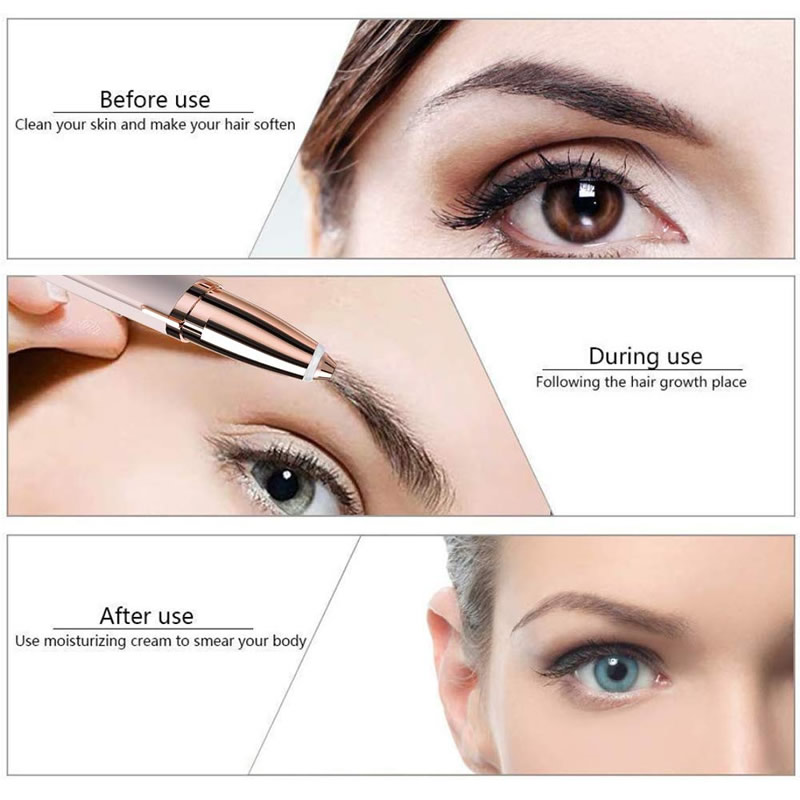 Before use
Clean your skin and make your hair soften

During use
Following the hair growth place

After use
Use moisturizing cream to smear your body